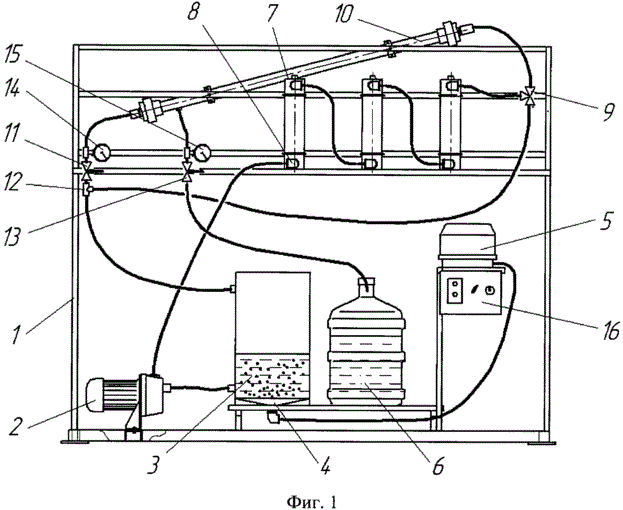 8
7
10
15
14
11
12
13
9
5
16
1
2
3
4
6

Фиг. 1